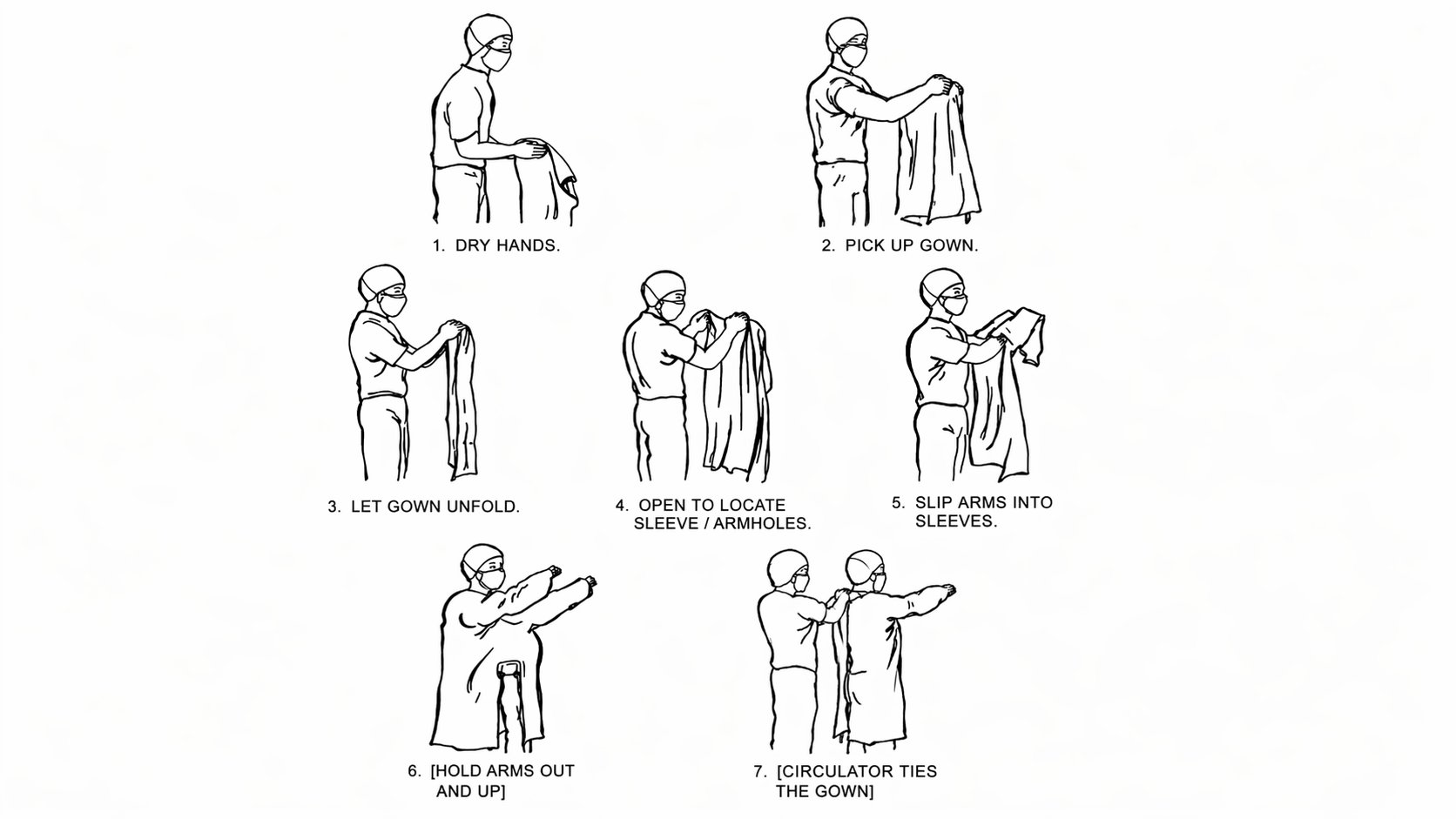 1. DRY HANDS.

2. PICK UP GOWN.

3. LET GOWN UNFOLD.

4. OPEN TO LOCATE SLEEVE / ARMHOLES.

5. SLIP ARMS INTO SLEEVES.

6. [HOLD ARMS OUT AND UP]

7. [CIRCULATOR TIES THE GOWN]