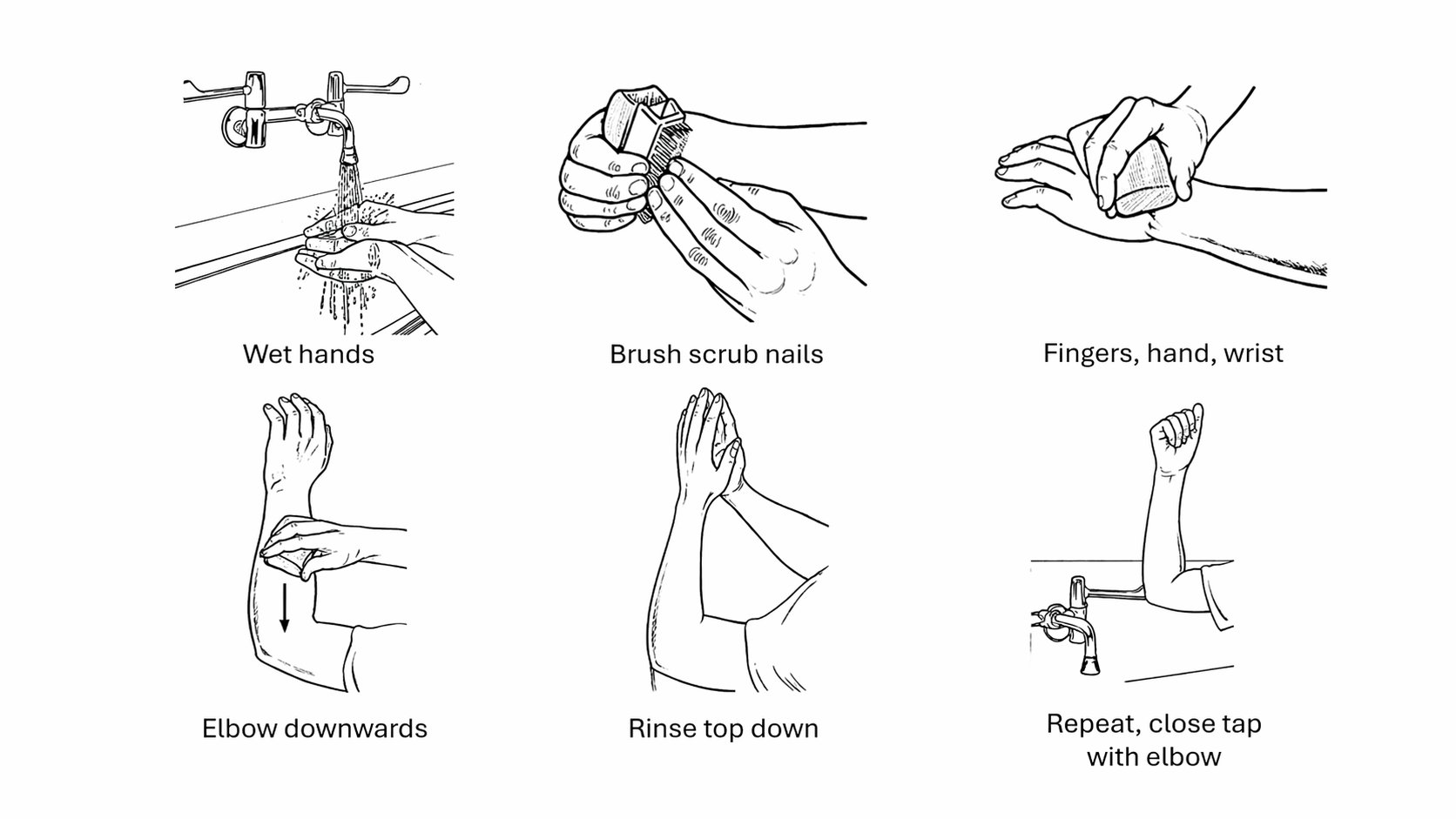 Wet hands

Brush scrub nails

Fingers, hand, wrist

Elbow downwards

Rinse top down

Repeat, close tap with elbow